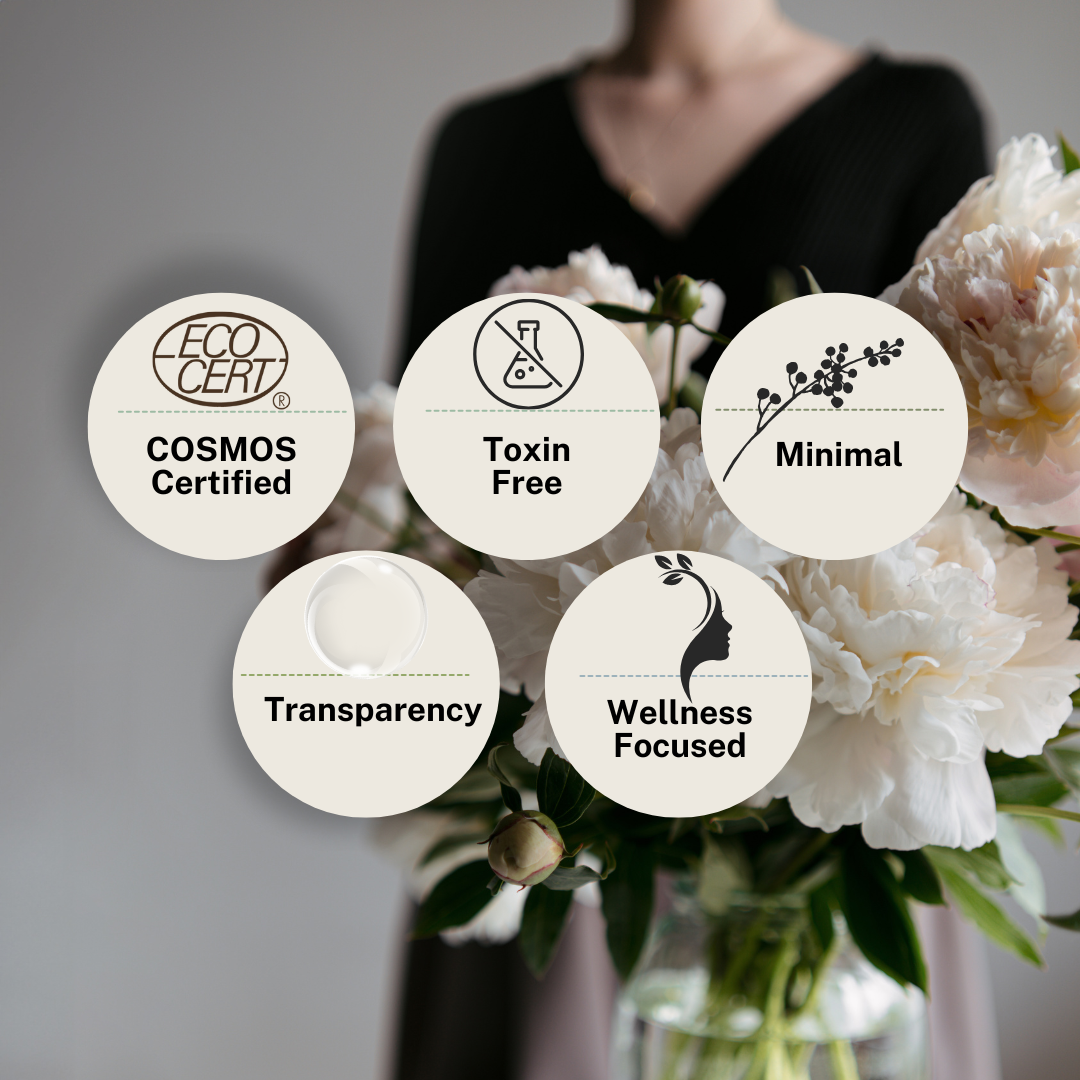 ECO CERT ®

COSMOS Certified

Toxin Free

Minimal

Transparency

Wellness Focused